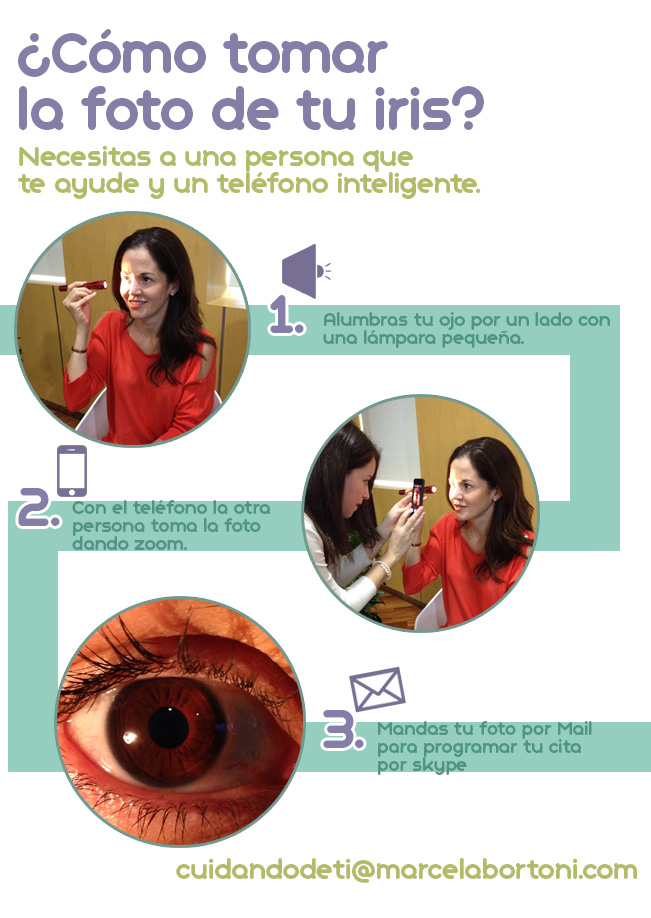 ¿Cómo tomar la foto de tu iris?

Necesitas a una persona que te ayude y un teléfono inteligente.

1. Alumbras tu ojo por un lado con una lámpara pequeña.

2. Con el teléfono la otra persona toma la foto dando zoom.

3. Mandas tu foto por Mail para programar tu cita por skype

cuidandodeti@marcelabortoni.com